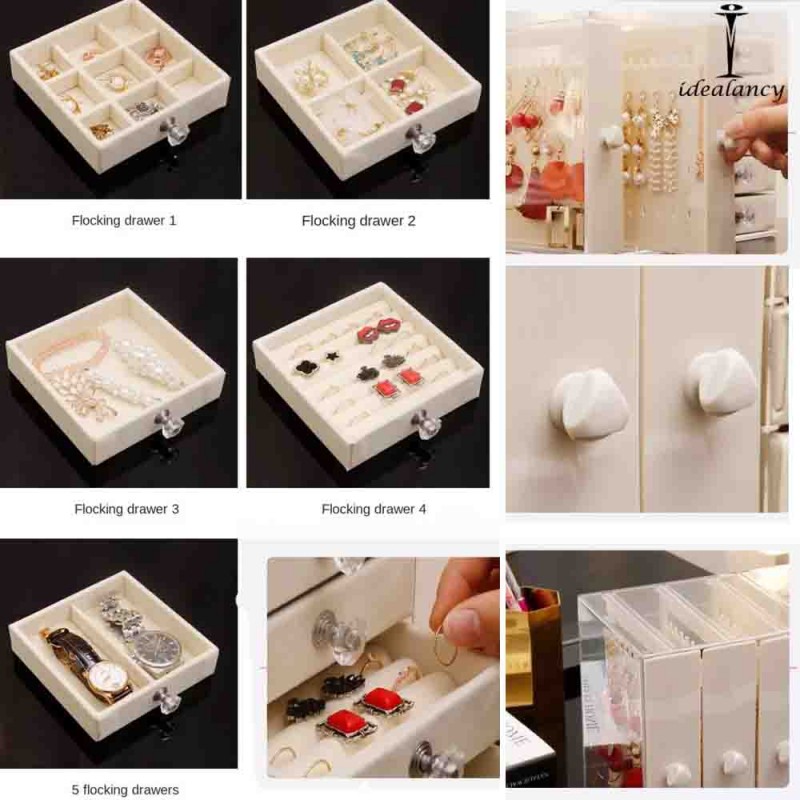 Flocking drawer 1

Flocking drawer 2

idealancy

Flocking drawer 3

Flocking drawer 4

5 flocking drawers