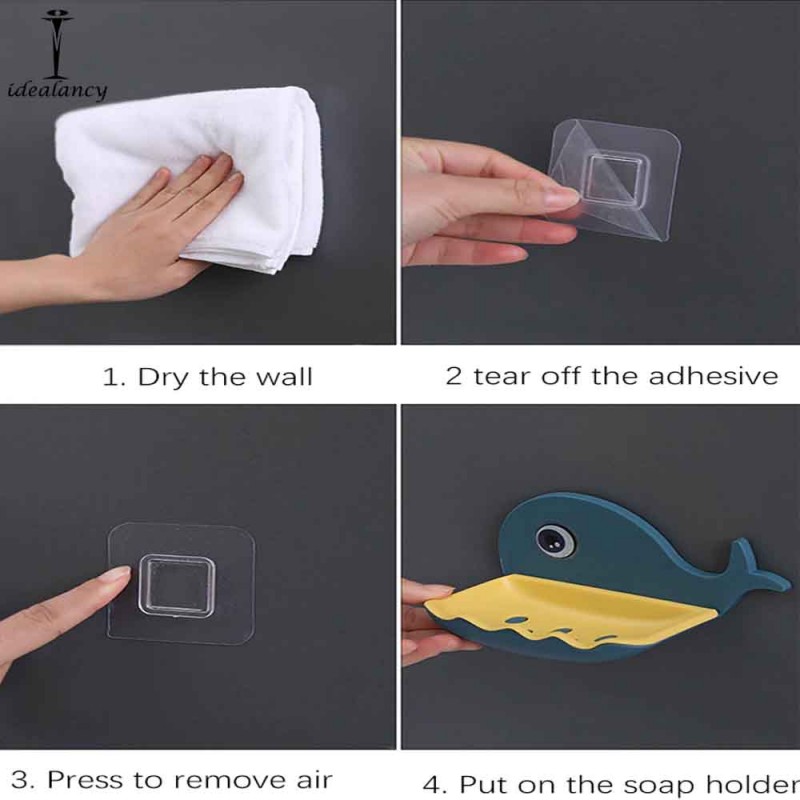 idealancy

1. Dry the wall

2 tear off the adhesive

3. Press to remove air

4. Put on the soap holder