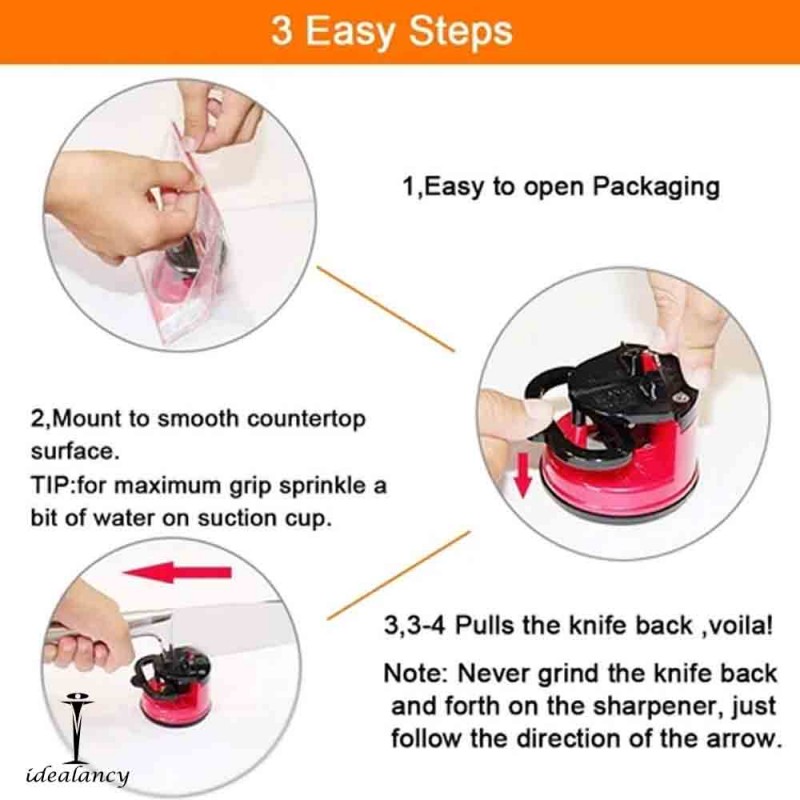 3 Easy Steps

1,Easy to open Packaging

2,Mount to smooth countertop surface.
TIP:for maximum grip sprinkle a bit of water on suction cup.

3,3-4 Pulls the knife back ,voila!

Note: Never grind the knife back and forth on the sharpener, just follow the direction of the arrow.

idealancy