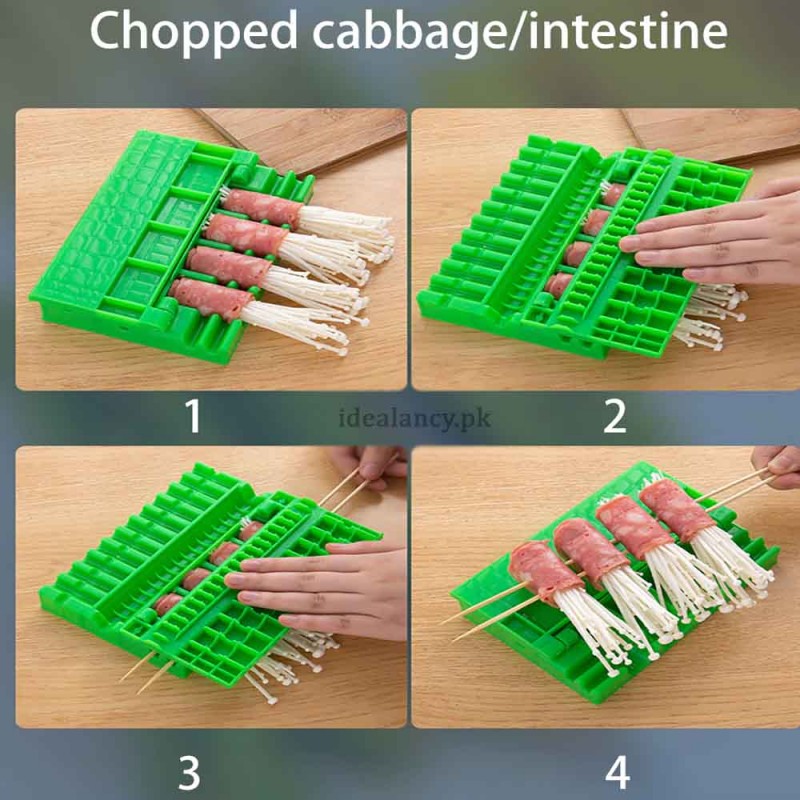 Chopped cabbage/intestine

1

idealancy.pk

2

3

4