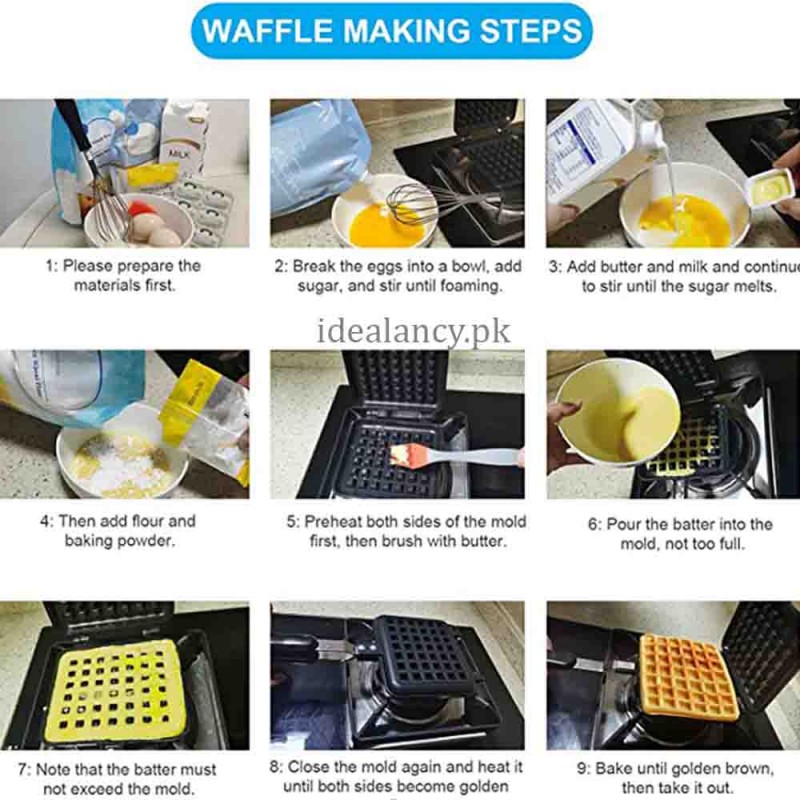 WAFFLE MAKING STEPS

MILK

1: Please prepare the materials first.

2: Break the eggs into a bowl, add sugar, and stir until foaming.

3: Add butter and milk and continue to stir until the sugar melts.

idealancy.pk

4: Then add flour and baking powder.

5: Preheat both sides of the mold first, then brush with butter.

6: Pour the batter into the mold, not too full.

7: Note that the batter must not exceed the mold.

8: Close the mold again and heat it until both sides become golden

9: Bake until golden brown, then take it out.