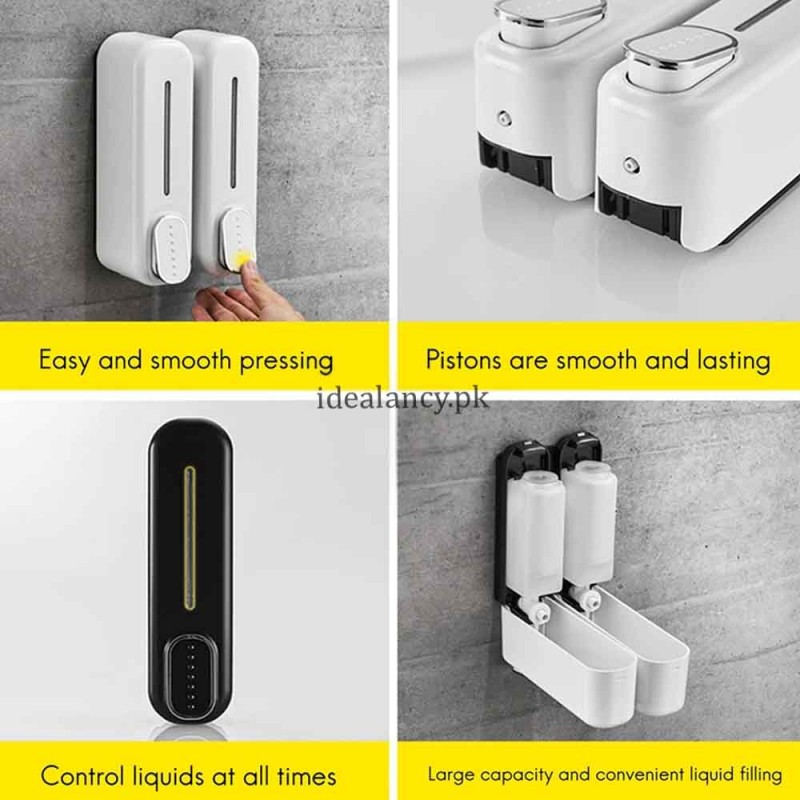 Easy and smooth pressing

Pistons are smooth and lasting

idealancy.pk

Control liquids at all times

Large capacity and convenient liquid filling