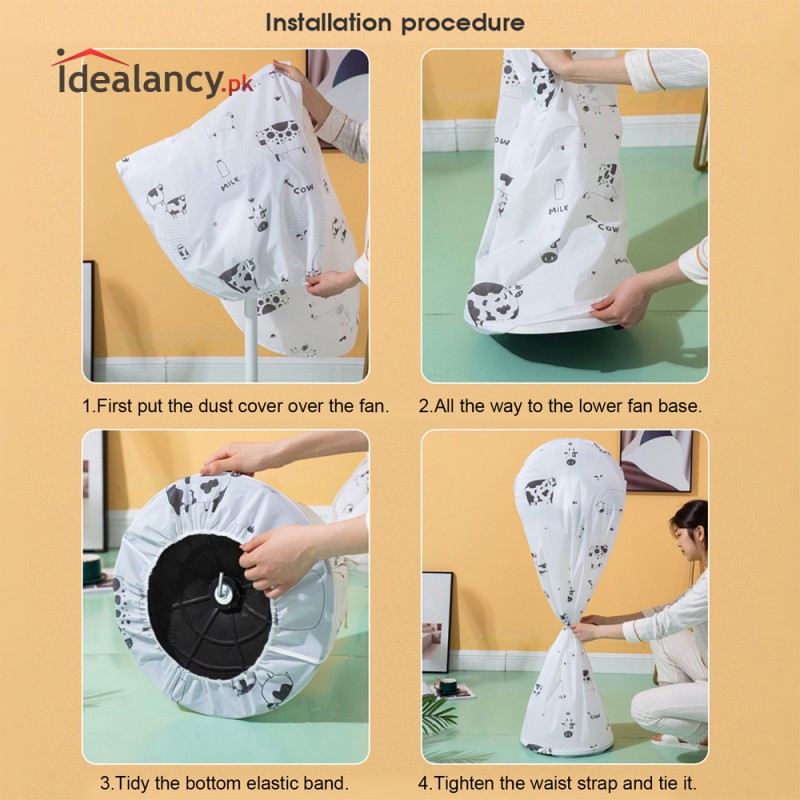 Installation procedure

Idealancy.pk

MILK
COW

MILK
COW

1.First put the dust cover over the fan.

2.All the way to the lower fan base.

3.Tidy the bottom elastic band.

4.Tighten the waist strap and tie it.