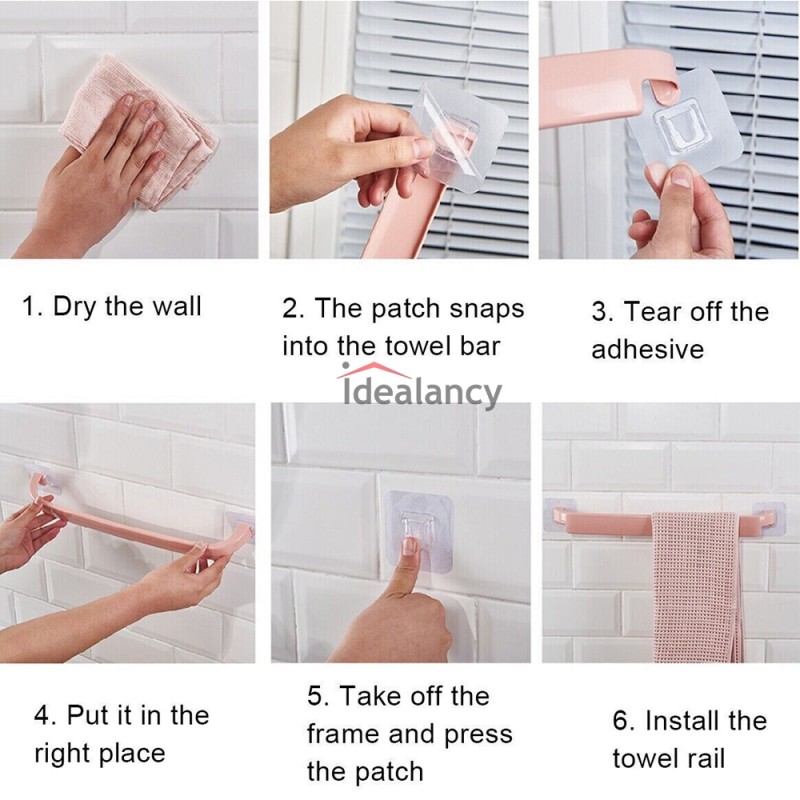 1. Dry the wall

2. The patch snaps into the towel bar

3. Tear off the adhesive

Idealancy

4. Put it in the right place

5. Take off the frame and press the patch

6. Install the towel rail