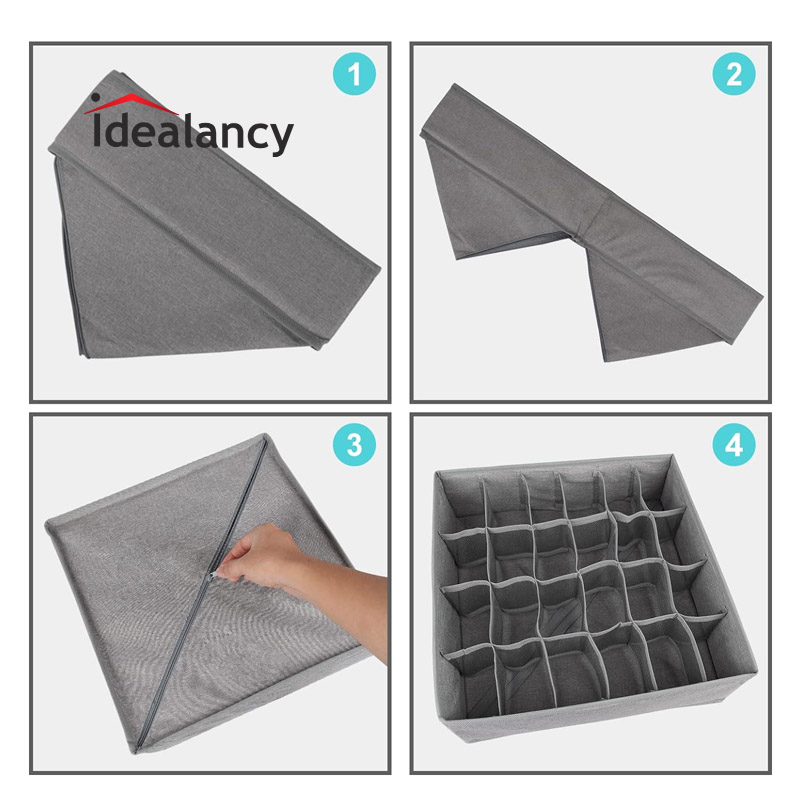 1
Idealancy

2

3

4