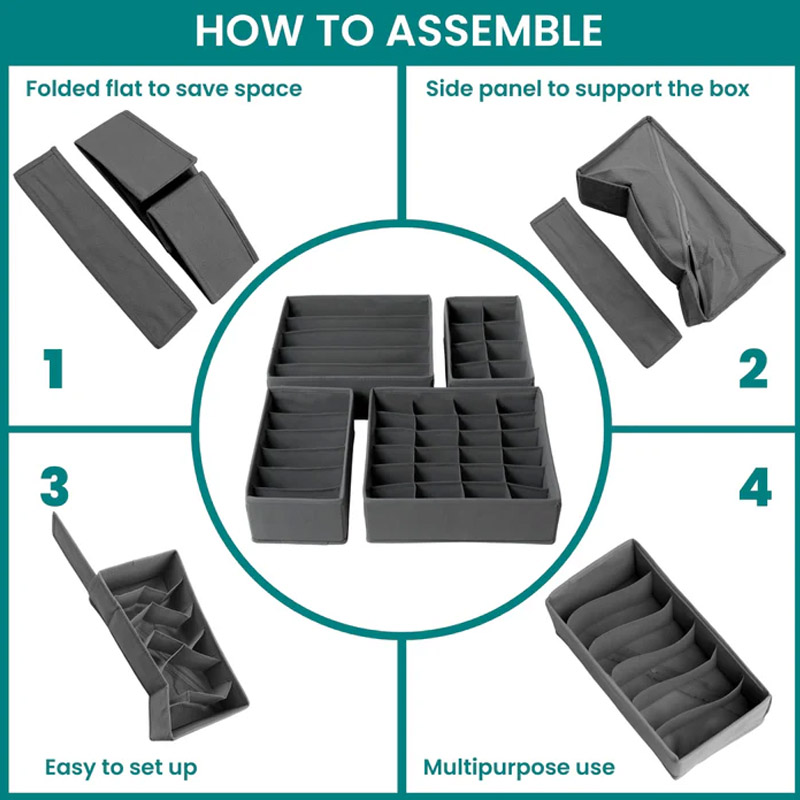 HOW TO ASSEMBLE

Folded flat to save space

1

Side panel to support the box

2

3

Easy to set up

4

Multipurpose use