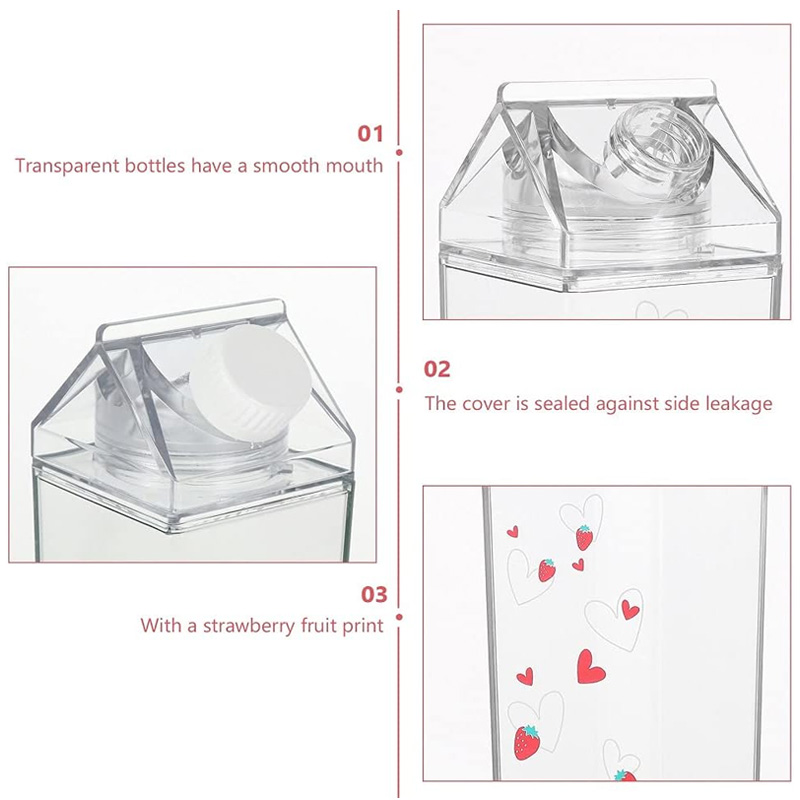 01
Transparent bottles have a smooth mouth

02
The cover is sealed against side leakage

03
With a strawberry fruit print