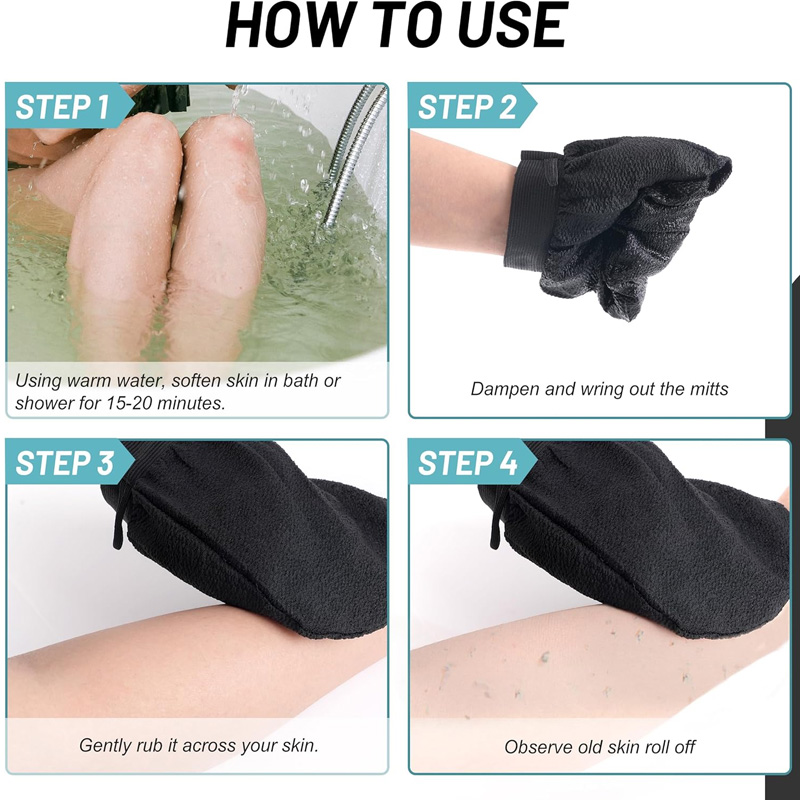 HOW TO USE

STEP 1

Using warm water, soften skin in bath or shower for 15-20 minutes.

STEP 2

Dampen and wring out the mitts

STEP 3

Gently rub it across your skin.

STEP 4

Observe old skin roll off