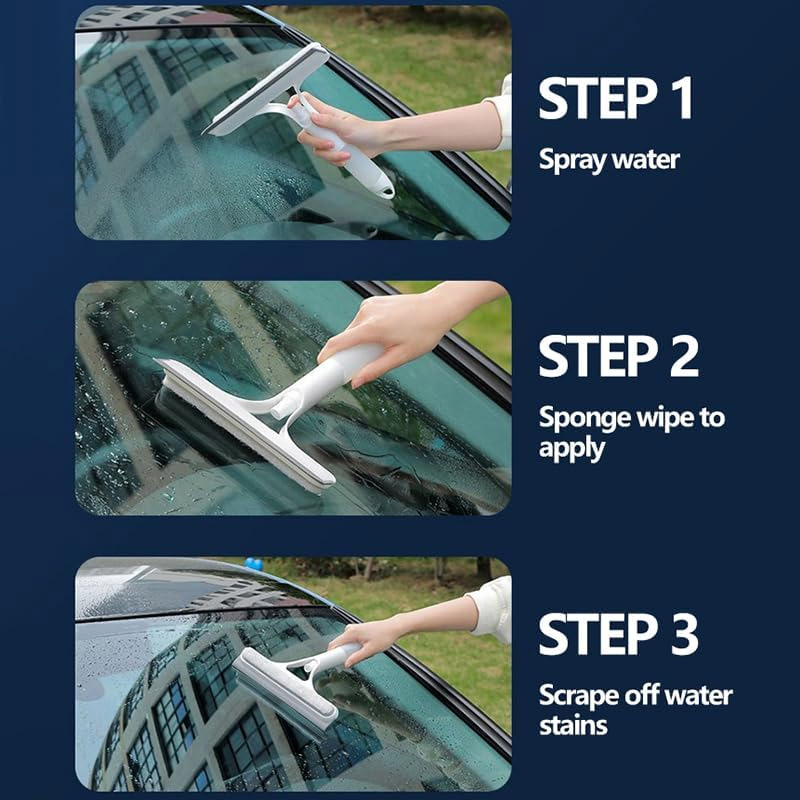 STEP 1
Spray water

STEP 2
Sponge wipe to apply

STEP 3
Scrape off water stains