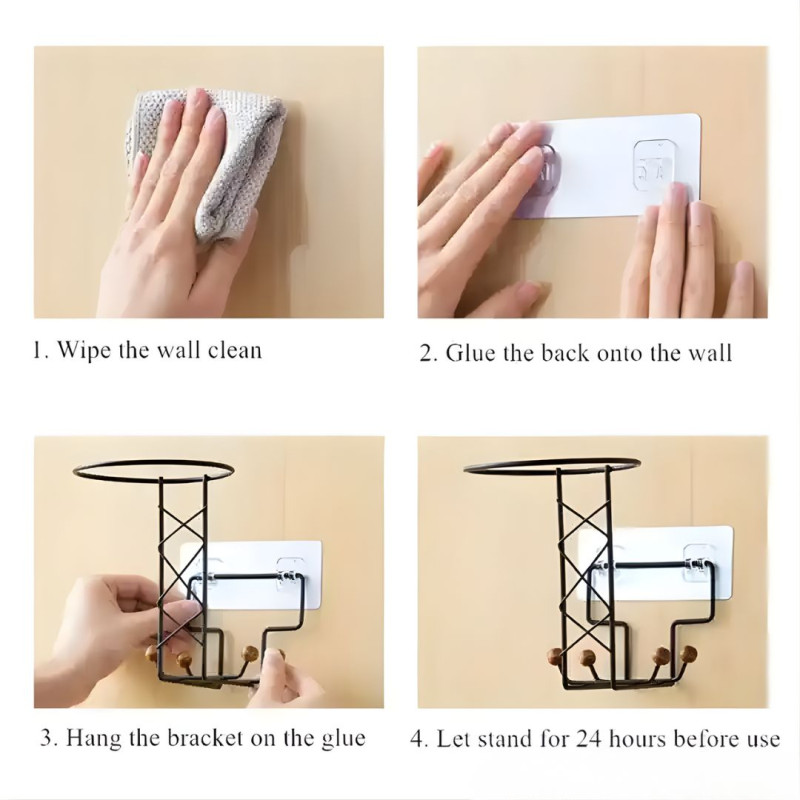 1. Wipe the wall clean

2. Glue the back onto the wall

3. Hang the bracket on the glue

4. Let stand for 24 hours before use