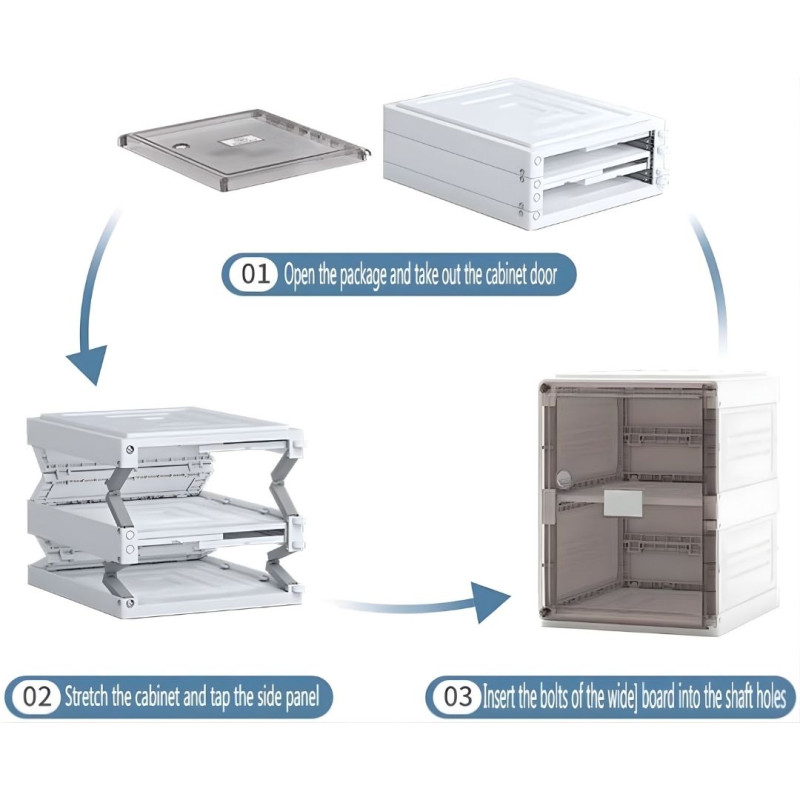 01 Open the package and take out the cabinet door

02 Stretch the cabinet and tap the side panel

03 Insert the bolts of the wide] board into the shaft holes